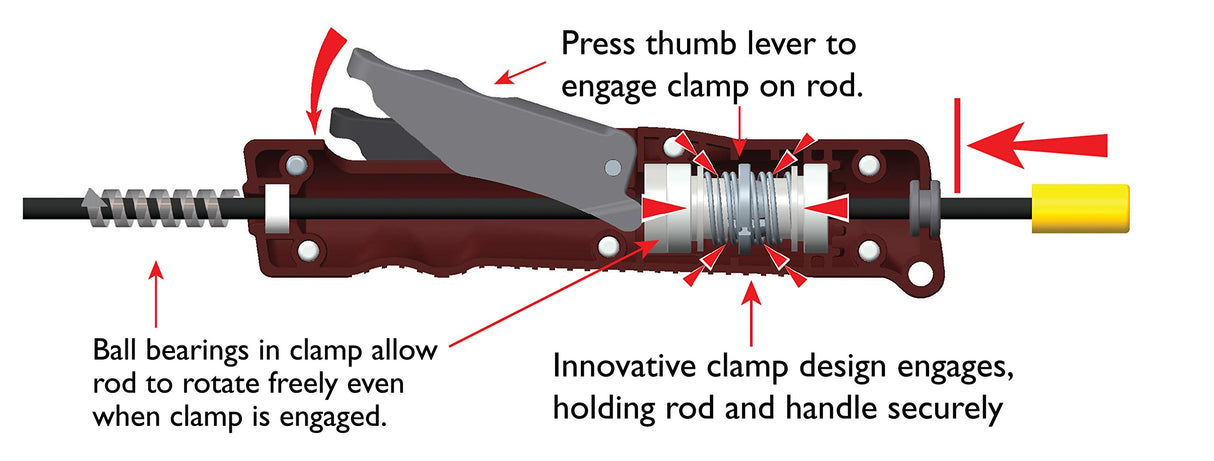 Press thumb lever to engage clamp on rod.

Ball bearings in clamp allow rod to rotate freely even when clamp is engaged.

Innovative clamp design engages, holding rod and handle securely