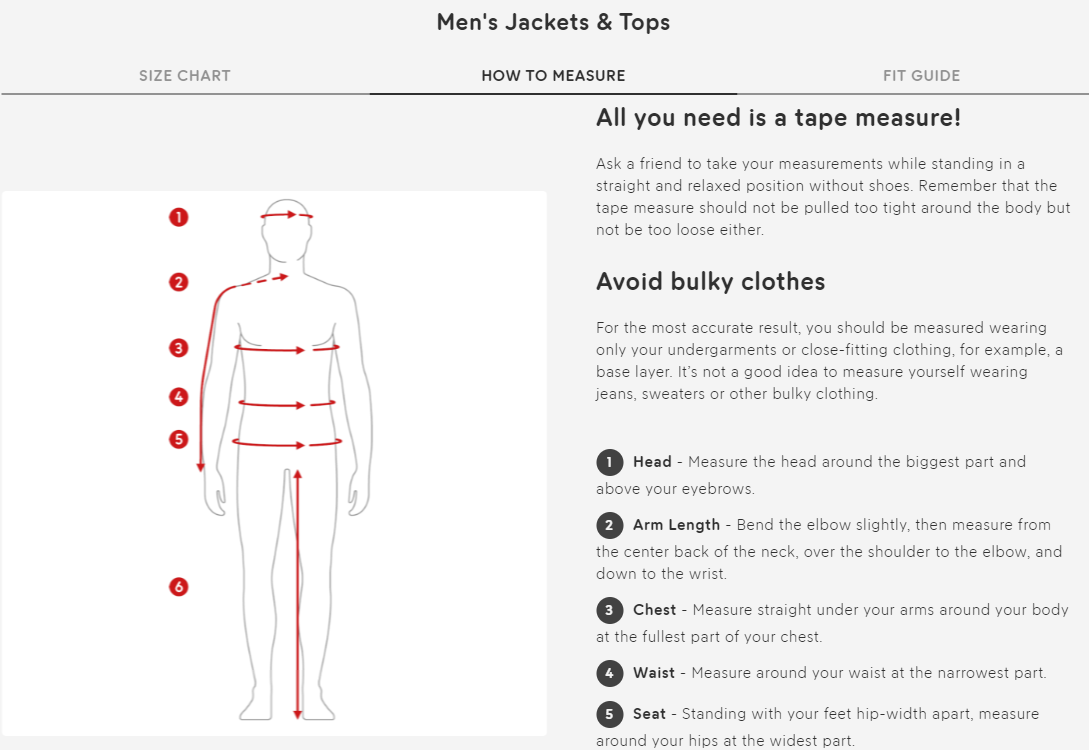 Men's Jackets & Tops

SIZE CHART

HOW TO MEASURE

FIT GUIDE

1

2

3

4

5

6

All you need is a tape measure!

Ask a friend to take your measurements while standing in a straight and relaxed position without shoes. Remember that the tape measure should not be pulled too tight around the body but not be too loose either.

Avoid bulky clothes

For the most accurate result, you should be measured wearing only your undergarments or close-fitting clothing, for example, a base layer. It's not a good idea to measure yourself wearing jeans, sweaters or other bulky clothing.

1 Head - Measure the head around the biggest part and above your eyebrows.

2 Arm Length - Bend the elbow slightly, then measure from the center back of the neck, over the shoulder to the elbow, and down to the wrist.

3 Chest - Measure straight under your arms around your body at the fullest part of your chest.

4 Waist - Measure around your waist at the narrowest part.

5 Seat - Standing with your feet hip-width apart, measure around your hips at the widest part.