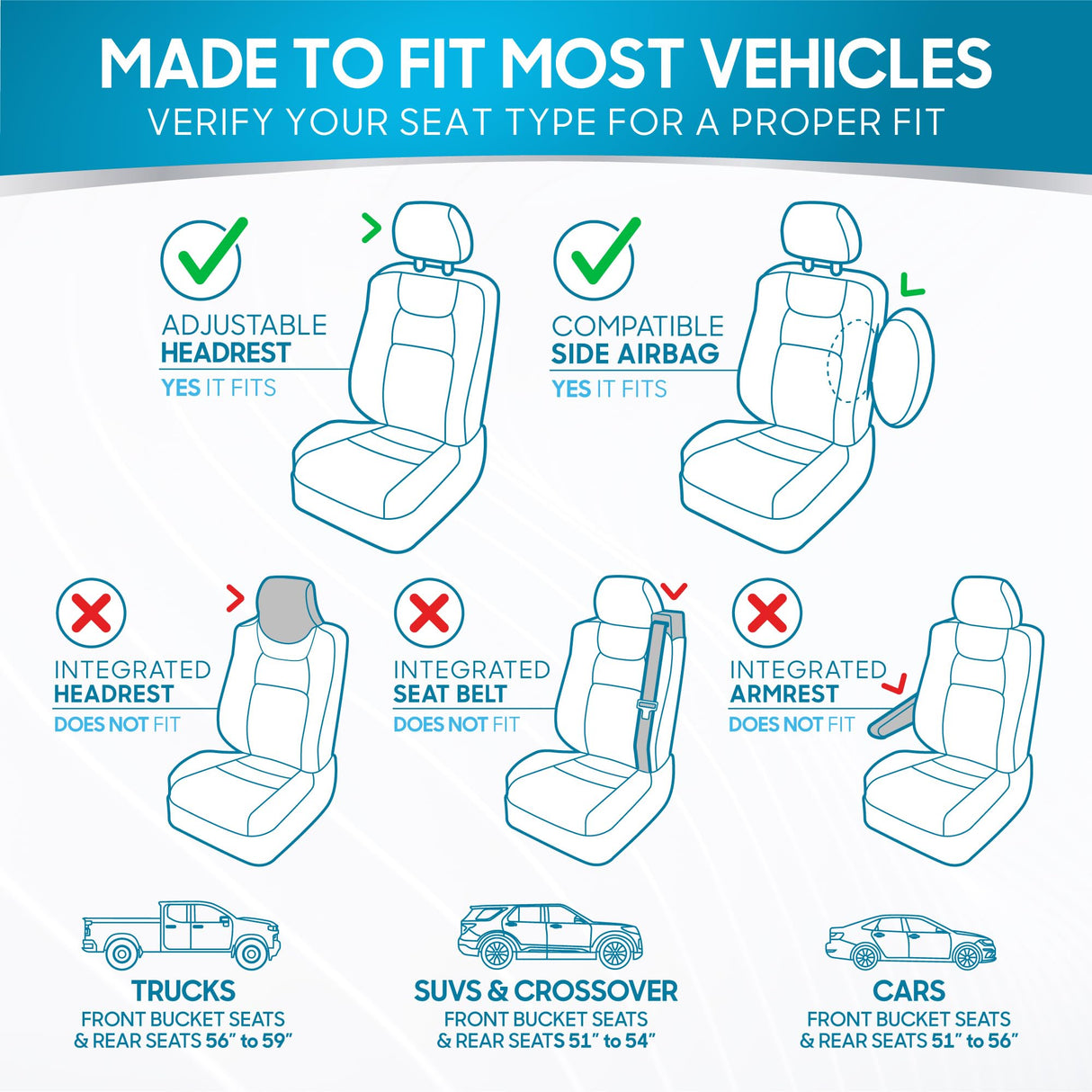 MADE TO FIT MOST VEHICLES
VERIFY YOUR SEAT TYPE FOR A PROPER FIT

ADJUSTABLE
HEADREST
YES IT FITS

COMPATIBLE
SIDE AIRBAG
YES IT FITS

INTEGRATED
HEADREST
DOES NOT FIT

INTEGRATED
SEAT BELT
DOES NOT FIT

INTEGRATED
ARMREST
DOES NOT FIT

TRUCKS
FRONT BUCKET SEATS
& REAR SEATS 56" to 59"

SUVS & CROSSOVER
FRONT BUCKET SEATS
& REAR SEATS 51" to 54"

CARS
FRONT BUCKET SEATS
& REAR SEATS 51" to 56"