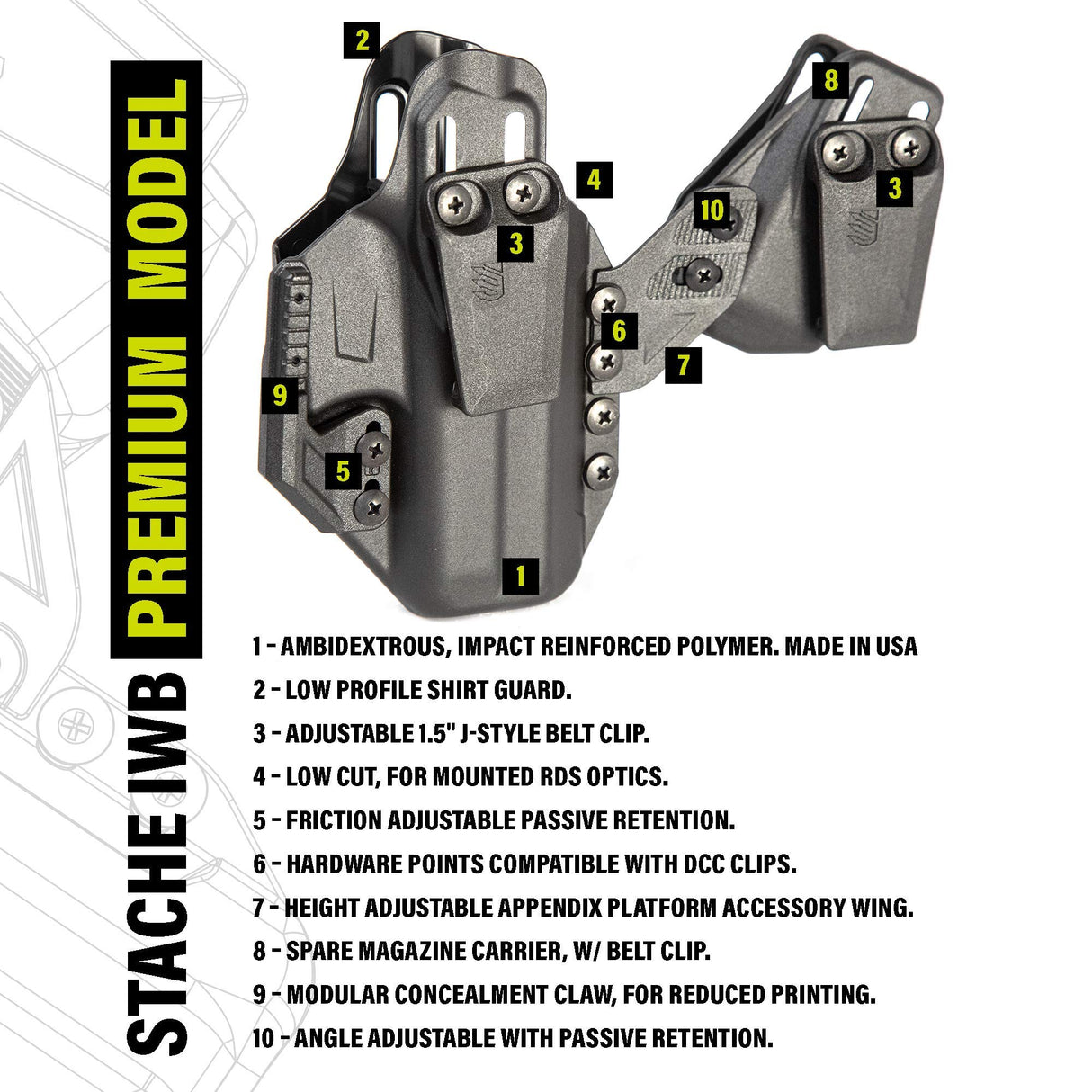 STACHE IWB PREMIUM MODEL

2

8

4

3

10

3

6

7

9

5

1

1 - AMBIDEXTROUS, IMPACT REINFORCED POLYMER. MADE IN USA

2 - LOW PROFILE SHIRT GUARD.

3 - ADJUSTABLE 1.5" J-STYLE BELT CLIP.

4 - LOW CUT, FOR MOUNTED RDS OPTICS.

5 - FRICTION ADJUSTABLE PASSIVE RETENTION.

6 - HARDWARE POINTS COMPATIBLE WITH DCC CLIPS.

7 - HEIGHT ADJUSTABLE APPENDIX PLATFORM ACCESSORY WING.

8 - SPARE MAGAZINE CARRIER, W/ BELT CLIP.

9 - MODULAR CONCEALMENT CLAW, FOR REDUCED PRINTING.

10 - ANGLE ADJUSTABLE WITH PASSIVE RETENTION.