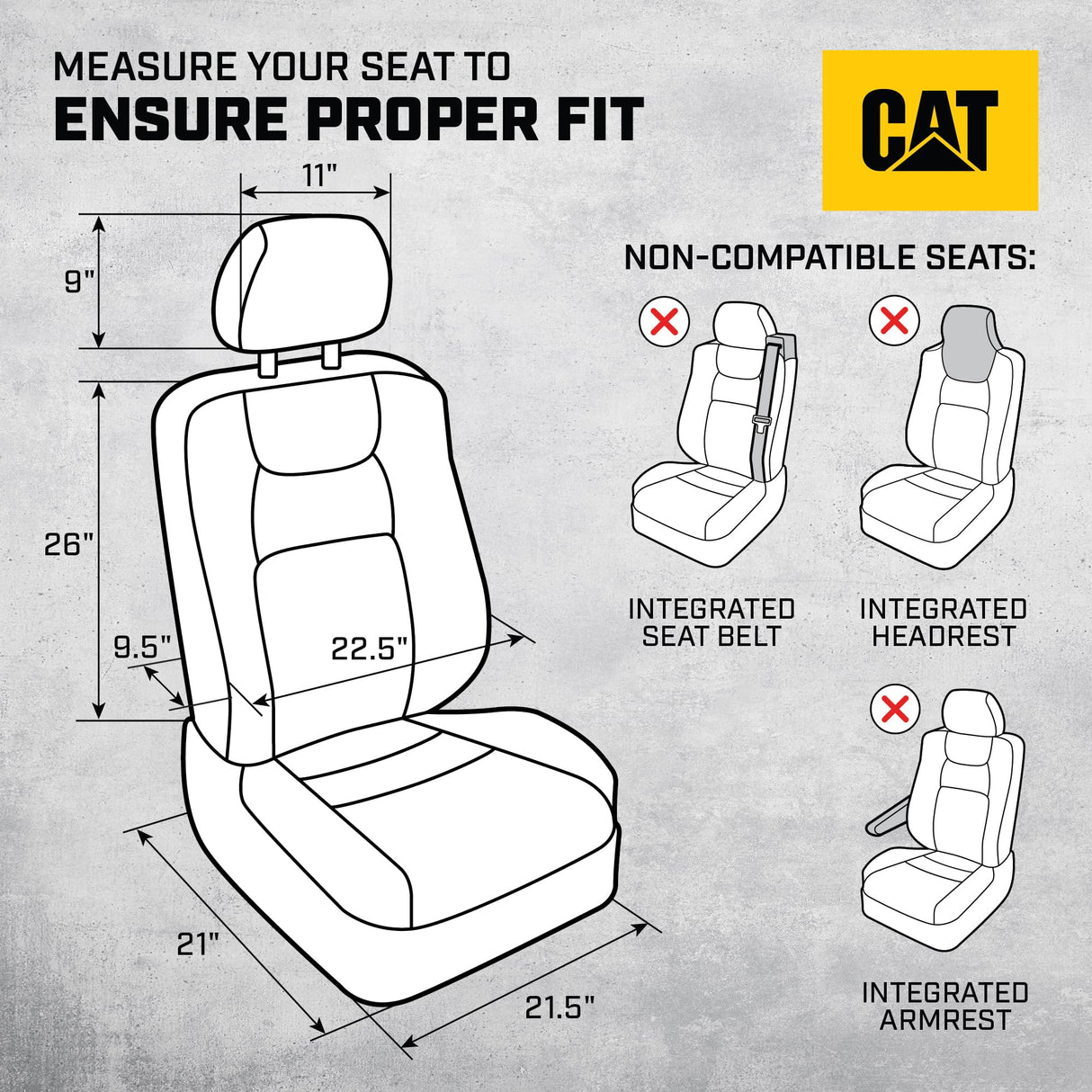 MEASURE YOUR SEAT TO
ENSURE PROPER FIT

CAT

11"

9"

26"

9.5"

22.5"

21"

21.5"

NON-COMPATIBLE SEATS:

INTEGRATED SEAT BELT

INTEGRATED HEADREST

INTEGRATED ARMREST