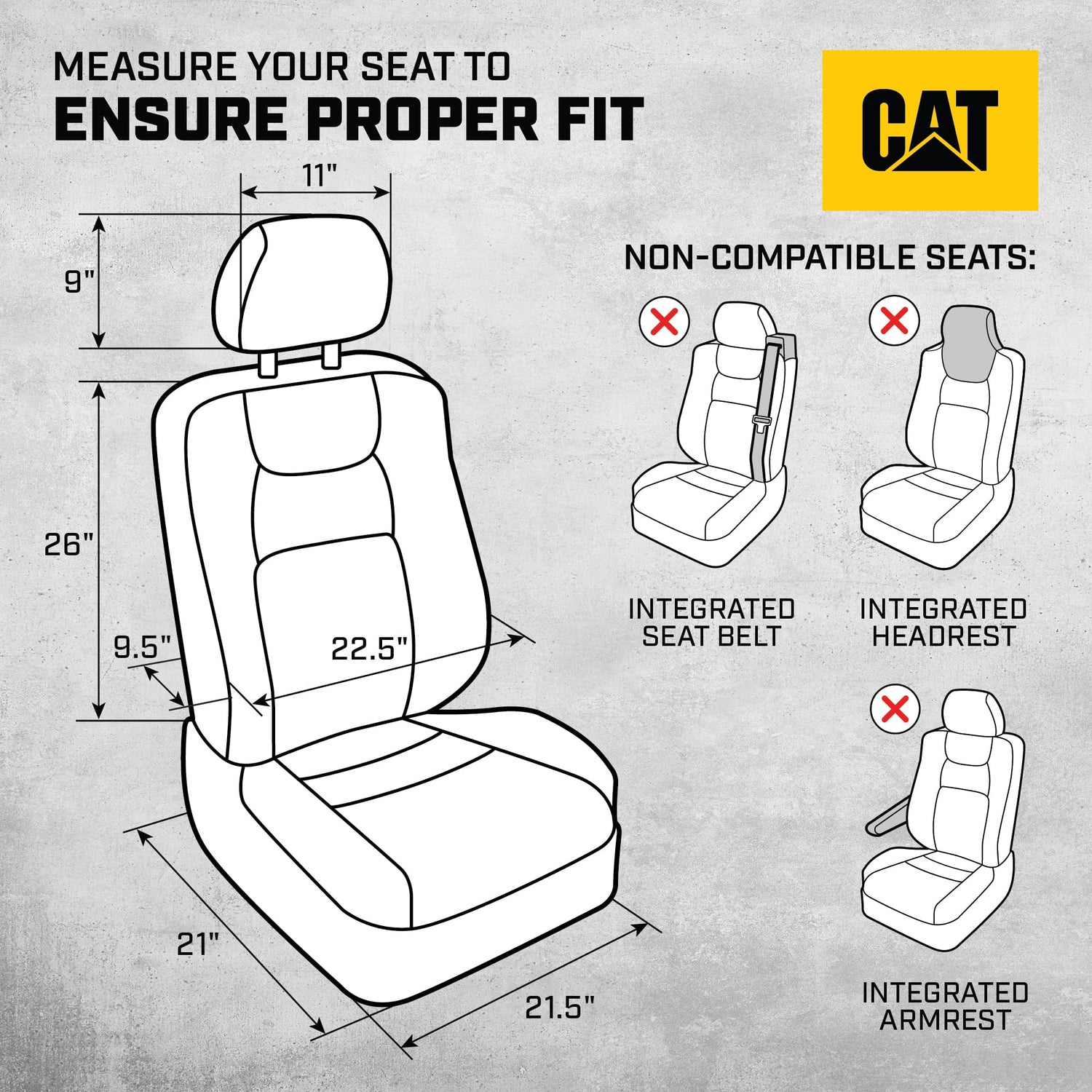 MEASURE YOUR SEAT TO
ENSURE PROPER FIT

CAT

11"

9"

26"

9.5"

22.5"

21"

21.5"

NON-COMPATIBLE SEATS:

INTEGRATED SEAT BELT

INTEGRATED HEADREST

INTEGRATED ARMREST