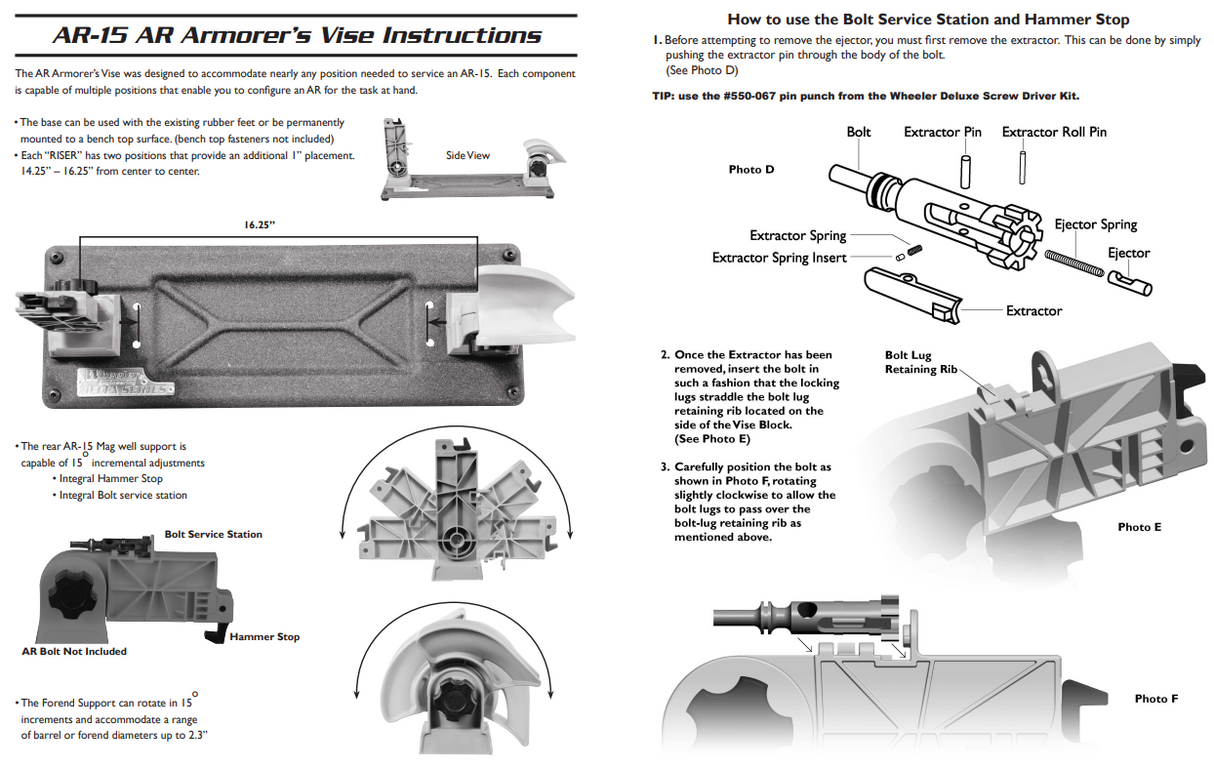 AR-15 AR Armorer's Vise Instructions

The AR Armorer's Vise was designed to accommodate nearly any position needed to service an AR-15. Each component is capable of multiple positions that enable you to configure an AR for the task at hand.

• The base can be used with the existing rubber feet or be permanently mounted to a bench top surface. (bench top fasteners not included)
• Each "RISER" has two positions that provide an additional 1" placement. 14.25" – 16.25" from center to center.

Side View

16.25"

• The rear AR-15 Mag well support is capable of 15° incremental adjustments
• Integral Hammer Stop
• Integral Bolt service station

Bolt Service Station

Hammer Stop

AR Bolt Not Included

• The Forend Support can rotate in 15° increments and accommodate a range of barrel or forend diameters up to 2.3"

How to use the Bolt Service Station and Hammer Stop

1. Before attempting to remove the ejector, you must first remove the extractor. This can be done by simply pushing the extractor pin through the body of the bolt. (See Photo D)

TIP: use the #550-067 pin punch from the Wheeler Deluxe Screw Driver Kit.

Photo D

Bolt
Extractor Pin
Extractor Roll Pin
Extractor Spring
Extractor Spring Insert
Ejector Spring
Ejector
Extractor

2. Once the Extractor has been removed, insert the bolt in such a fashion that the locking lugs straddle the bolt lug retaining rib located on the side of the Vise Block. (See Photo E)

3. Carefully position the bolt as shown in Photo F, rotating slightly clockwise to allow the bolt lugs to pass over the bolt-lug retaining rib as mentioned above.

Bolt Lug Retaining Rib

Photo E

Photo F