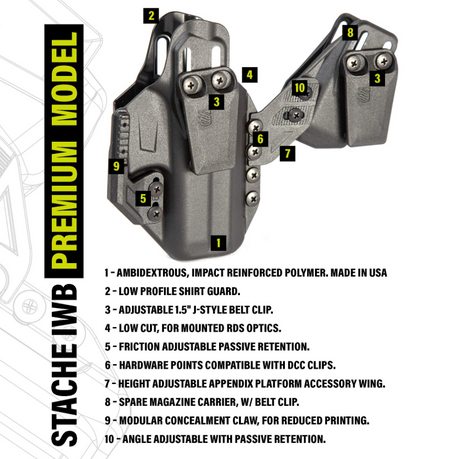 STACHE IWB PREMIUM MODEL

2
8
4
3
10
3
6
7
9
5
1

1 - AMBIDEXTROUS, IMPACT REINFORCED POLYMER. MADE IN USA
2 - LOW PROFILE SHIRT GUARD.
3 - ADJUSTABLE 1.5" J-STYLE BELT CLIP.
4 - LOW CUT, FOR MOUNTED RDS OPTICS.
5 - FRICTION ADJUSTABLE PASSIVE RETENTION.
6 - HARDWARE POINTS COMPATIBLE WITH DCC CLIPS.
7 - HEIGHT ADJUSTABLE APPENDIX PLATFORM ACCESSORY WING.
8 - SPARE MAGAZINE CARRIER, W/ BELT CLIP.
9 - MODULAR CONCEALMENT CLAW, FOR REDUCED PRINTING.
10 - ANGLE ADJUSTABLE WITH PASSIVE RETENTION.